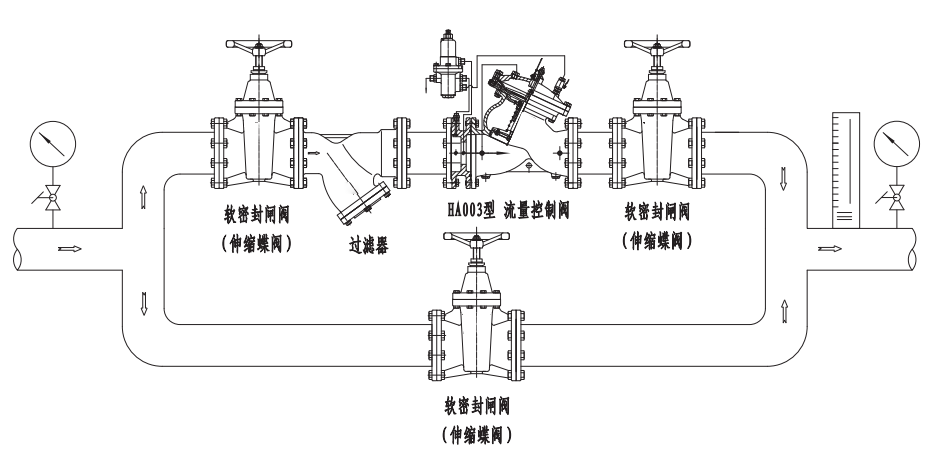 软密封闸阀
（伸缩蝶阀）

过滤器

HA003型 流量控制阀

软密封闸阀
（伸缩蝶阀）

软密封闸阀
（伸缩蝶阀）